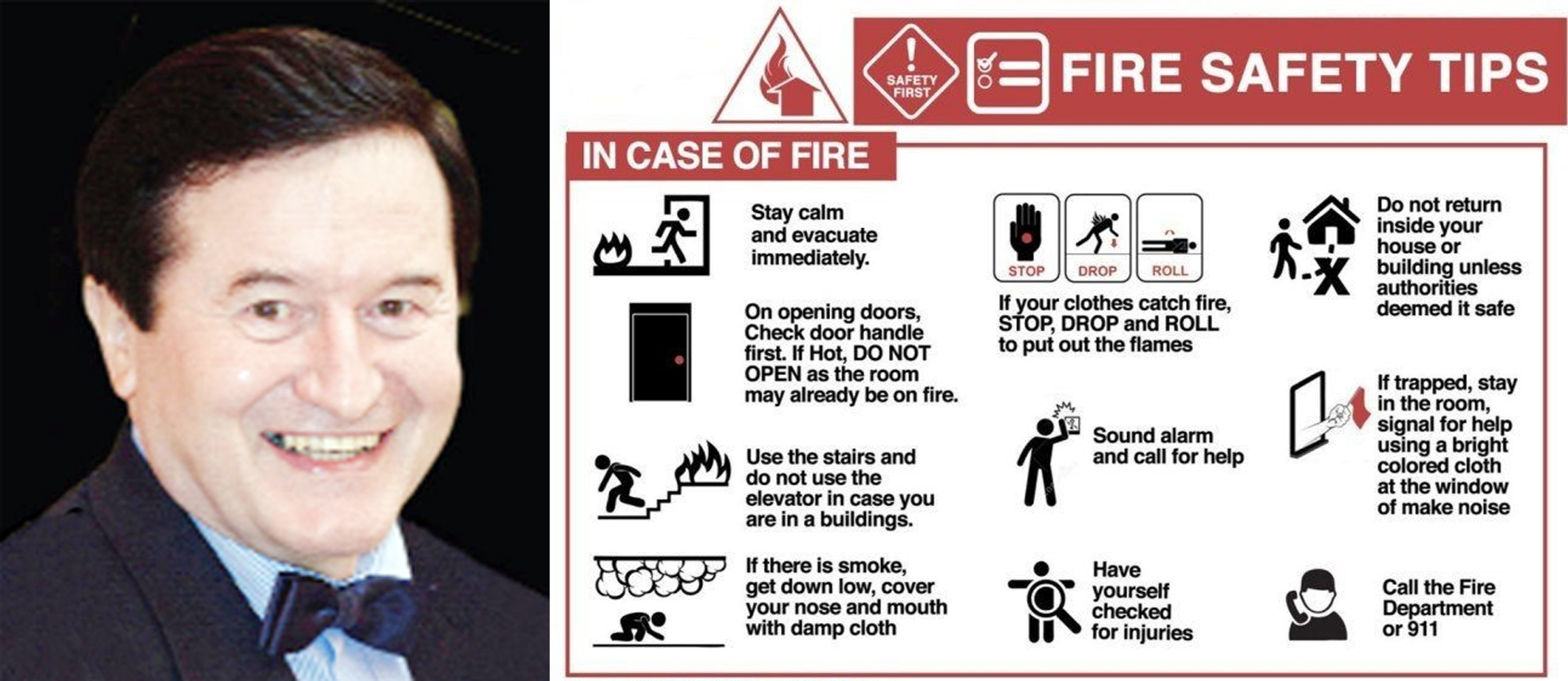 SAFETY FIRST

FIRE SAFETY TIPS

IN CASE OF FIRE

Stay calm and evacuate immediately.

On opening doors, Check door handle first. If Hot, DO NOT OPEN as the room may already be on fire.

Use the stairs and do not use the elevator in case you are in a buildings.

If there is smoke, get down low, cover your nose and mouth with damp cloth

STOP

DROP

ROLL

If your clothes catch fire, STOP, DROP and ROLL to put out the flames

Sound alarm and call for help

Have yourself checked for injuries

Do not return inside your house or building unless authorities deemed it safe

If trapped, stay in the room, signal for help using a bright colored cloth at the window of make noise

Call the Fire Department or 911